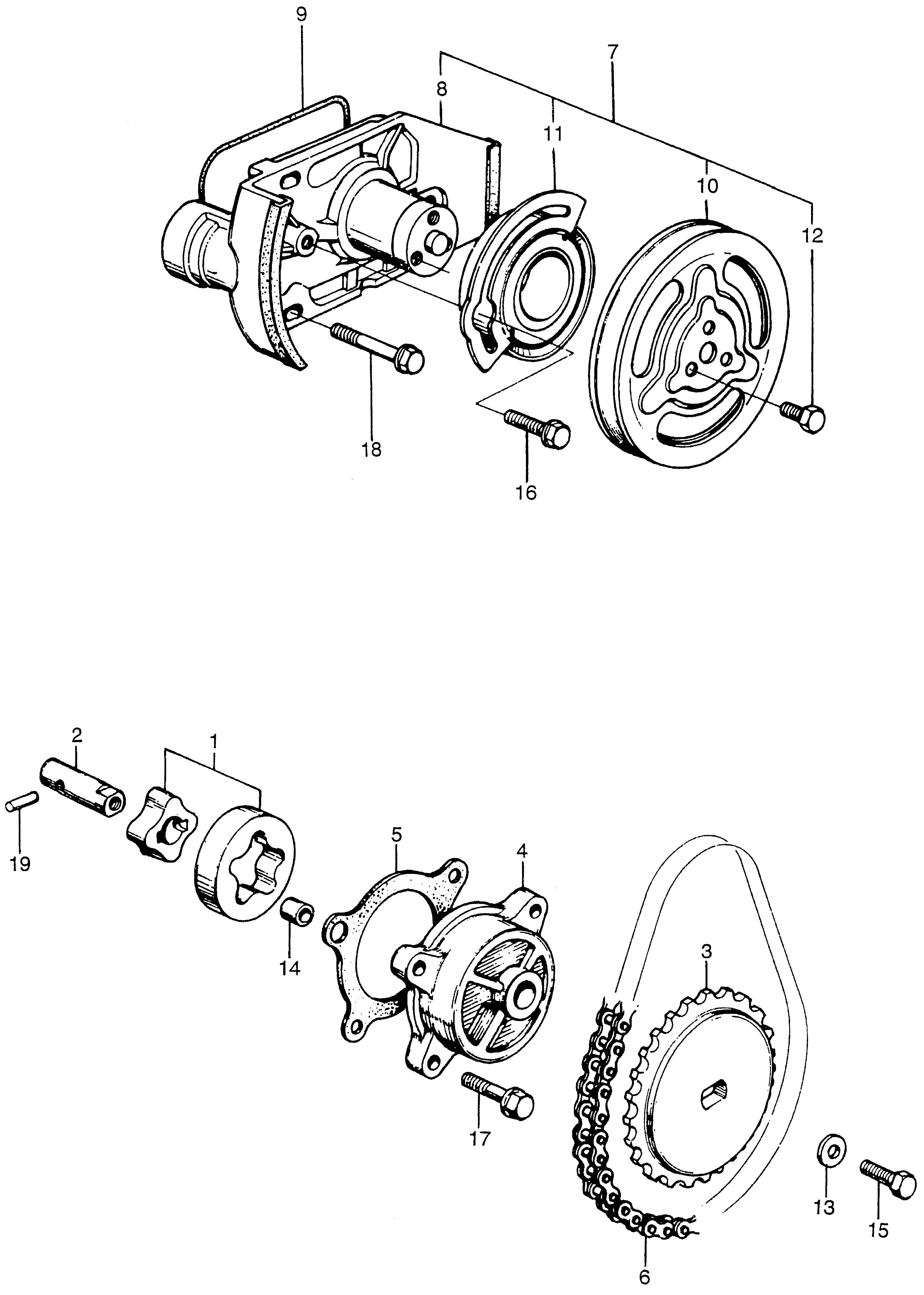 9
7
8
11
10
12
18
16
2
1
19
5
4
14
3
17
13
15
6